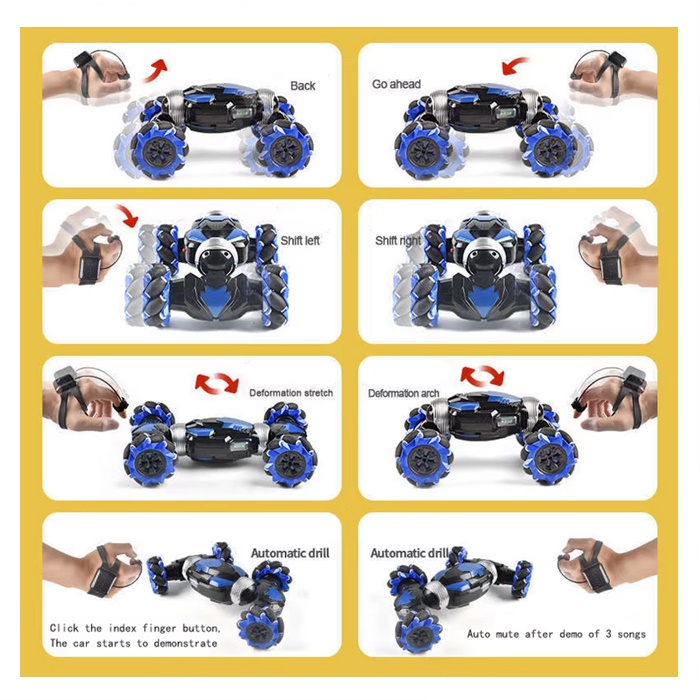 Back

Go ahead

Shift left

Shift right

Deformation stretch

Deformation arch

Automatic drill

Click the index finger button, The car starts to demonstrate

Automatic drill

Auto mute after demo of 3 songs